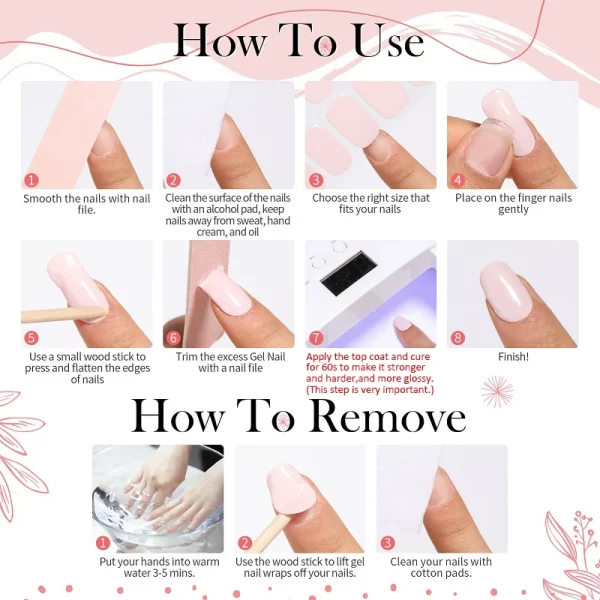 How To Use

1
Smooth the nails with nail file.

2
Clean the surface of the nails with an alcohol pad, keep nails away from sweat, hand cream, and oil

3
Choose the right size that fits your nails

4
Place on the finger nails gently

5
Use a small wood stick to press and flatten the edges of nails

6
Trim the excess Gel Nail with a nail file

7
Apply the top coat and cure for 60s to make it stronger and harder,and more glossy. (This step is very important.)

8
Finish!

How To Remove

1
Put your hands into warm water 3-5 mins.

2
Use the wood stick to lift gel nail wraps off your nails.

3
Clean your nails with cotton pads.