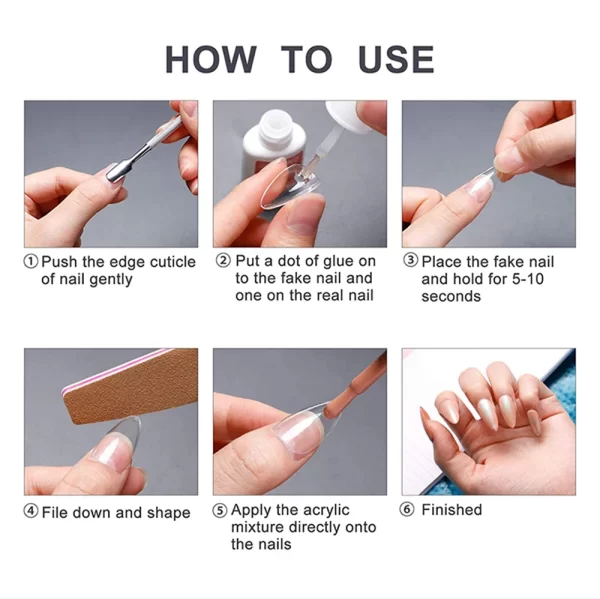 HOW TO USE

① Push the edge cuticle of nail gently

② Put a dot of glue on to the fake nail and one on the real nail

③ Place the fake nail and hold for 5-10 seconds

④ File down and shape

⑤ Apply the acrylic mixture directly onto the nails

⑥ Finished